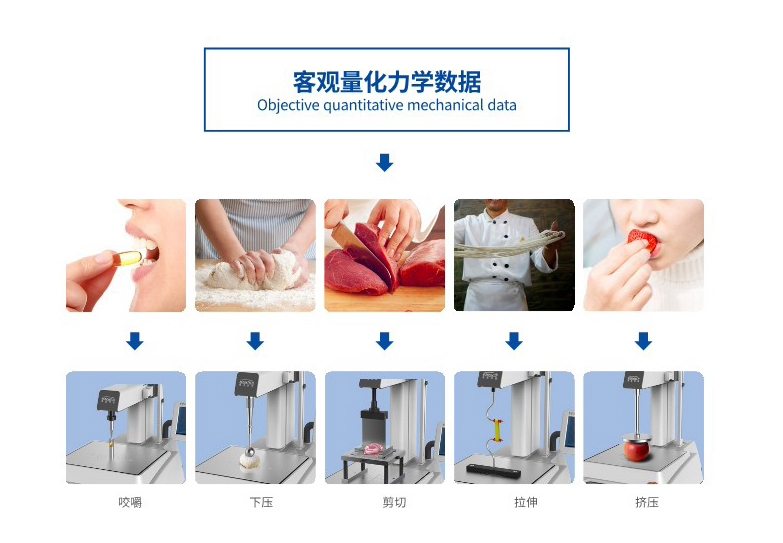 客观量化力学数据
Objective quantitative mechanical data

咬嚼

下压

剪切

拉伸

挤压